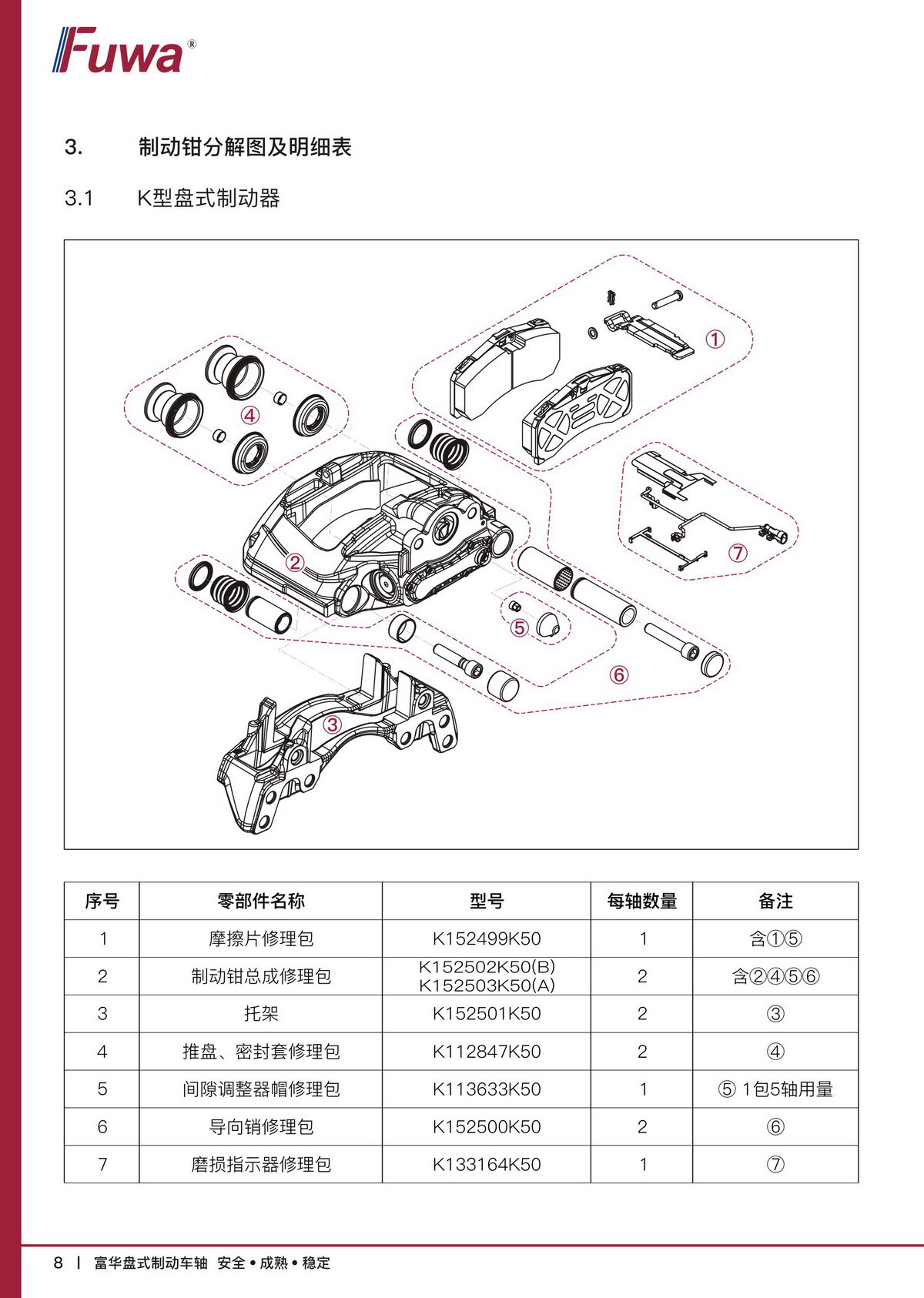 Fuwa®

3. 制动钳分解图及明细表

3.1 K型盘式制动器

①
④
②
⑦
⑤
⑥
③

| 序号 | 零部件名称 | 型号 | 每轴数量 | 备注 |
|---|---|---|---|---|
| 1 | 摩擦片修理包 | K152499K50 | 1 | 含①⑤ |
| 2 | 制动钳总成修理包 | K152502K50(B) K152503K50(A) | 2 | 含②④⑤⑥ |
| 3 | 托架 | K152501K50 | 2 | ③ |
| 4 | 推盘、密封套修理包 | K112847K50 | 2 | ④ |
| 5 | 间隙调整器帽修理包 | K113633K50 | 1 | ⑤ 1包5轴用量 |
| 6 | 导向销修理包 | K152500K50 | 2 | ⑥ |
| 7 | 磨损指示器修理包 | K133164K50 | 1 | ⑦ |

8 | 富华盘式制动车轴 安全 • 成熟 • 稳定